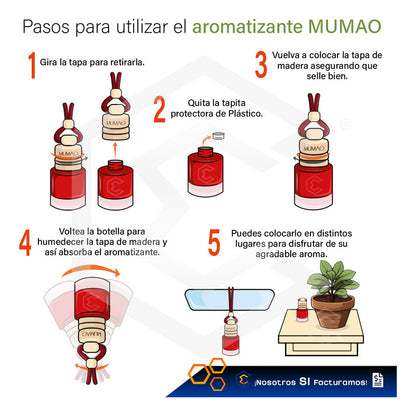 Pasos para utilizar el aromatizante MUMAO

1 Gira la tapa para retirarla.

MUMAO

MUMAO

2 Quita la tapita protectora de Plástico.

3 Vuelva a colocar la tapa de madera asegurando que selle bien.

MUMAO

4 Voltea la botella para humedecer la tapa de madera y así absorba el aromatizante.

MUMAO

5 Puedes colocarlo en distintos lugares para disfrutar de su agradable aroma.

¡Nosotros SI Facturamos!