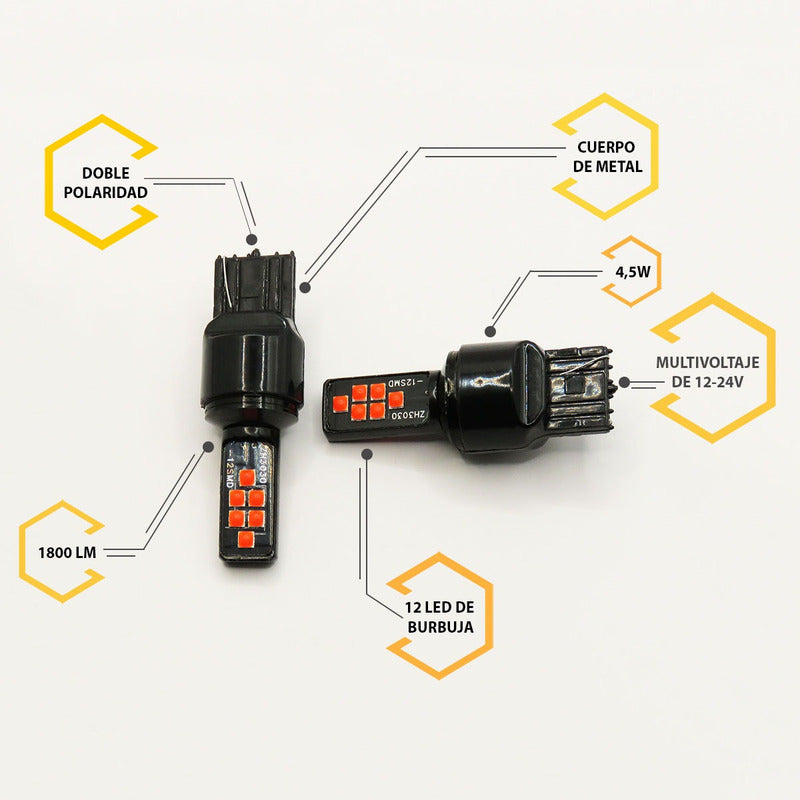 DOBLE POLARIDAD

CUERPO DE METAL

4,5W

MULTIVOLTAJE DE 12-24V

ZH3030
-12SMD

ZH3030
-12SMD

1800 LM

12 LED DE BURBUJA