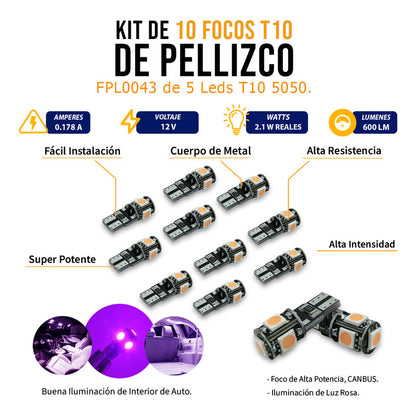 KIT DE 10 FOCOS T10
DE PELLIZCO
FPL0043 de 5 Leds T10 5050.

AMPERES
0.178 A

VOLTAJE
12 V

WATTS
2.1 W REALES

LUMENES
600 LM

Fácil Instalación

Cuerpo de Metal

Alta Resistencia

Alta Intensidad

Super Potente

Buena Iluminación de Interior de Auto.

- Foco de Alta Potencia, CANBUS.
- Iluminación de Luz Rosa.