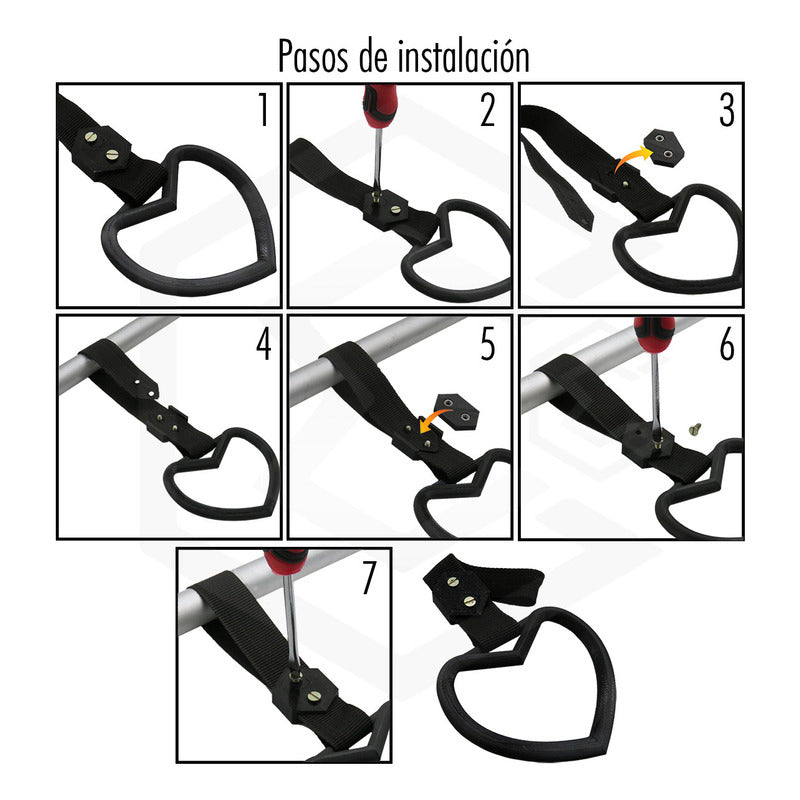 Pasos de instalación

1

2

3

4

5

6

7